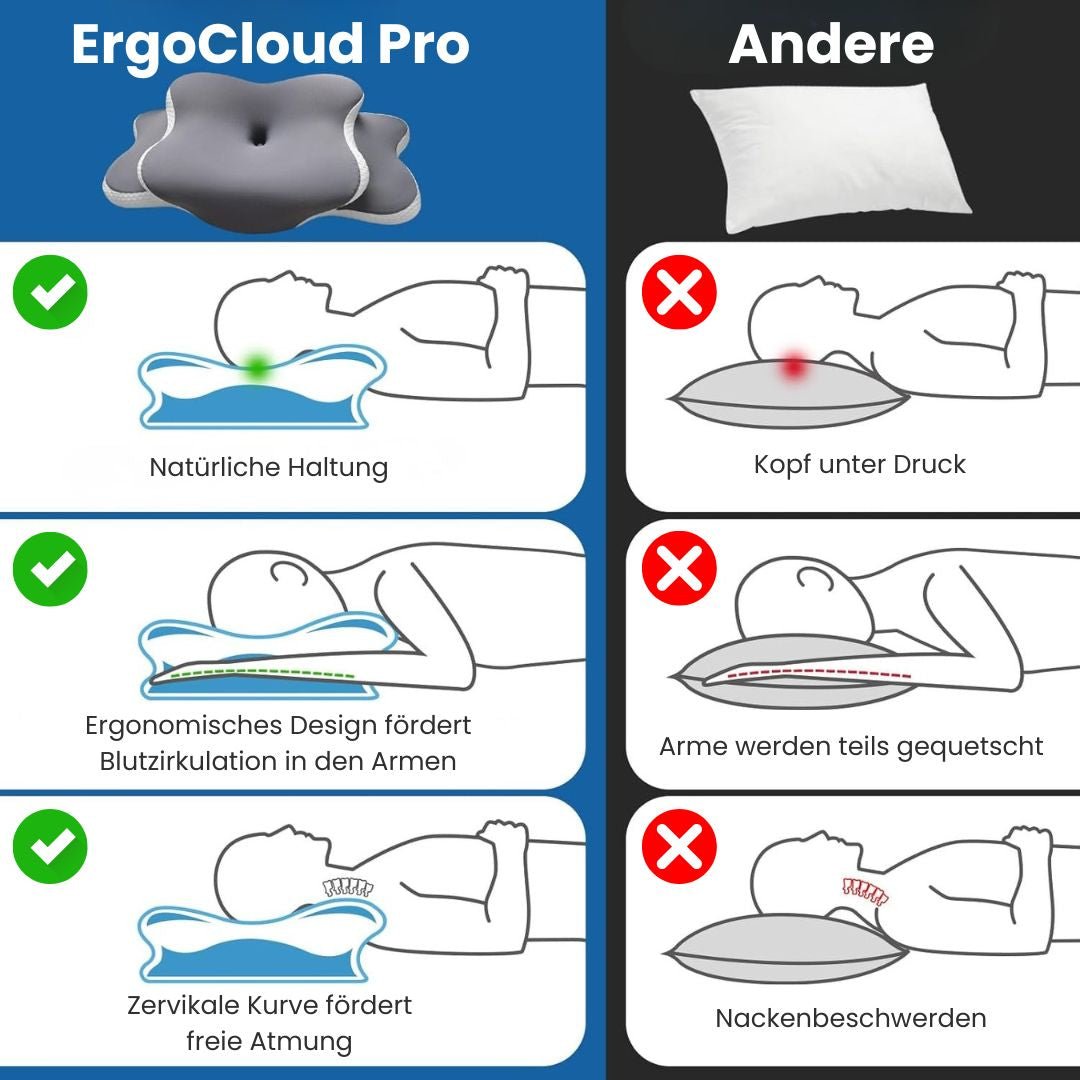 ErgoCloud Pro

Natürliche Haltung

Ergonomisches Design fördert Blutzirkulation in den Armen

Zervikale Kurve fördert freie Atmung

Andere

Kopf unter Druck

Arme werden teils gequetscht

Nackenbeschwerden